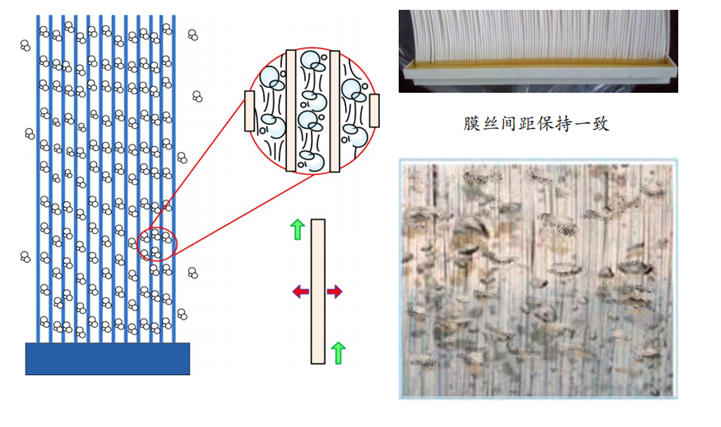 膜丝间距保持一致